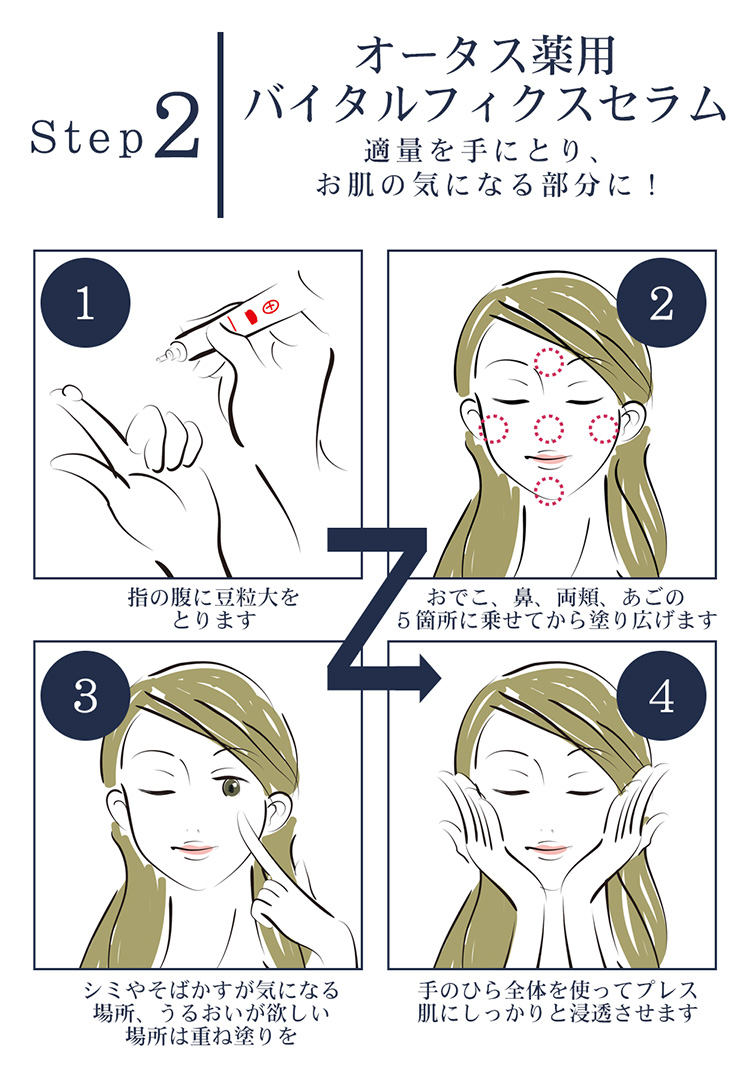 Step 2

オータス薬用
バイタルフィクスセラム

適量を手にとり、
お肌の気になる部分に！

1

指の腹に豆粒大を
とります

2

おでこ、鼻、両頬、あごの
５箇所に乗せてから塗り広げます

3

シミやそばかすが気になる
場所、うるおいが欲しい
場所は重ね塗りを

4

手のひら全体を使ってプレス
肌にしっかりと浸透させます